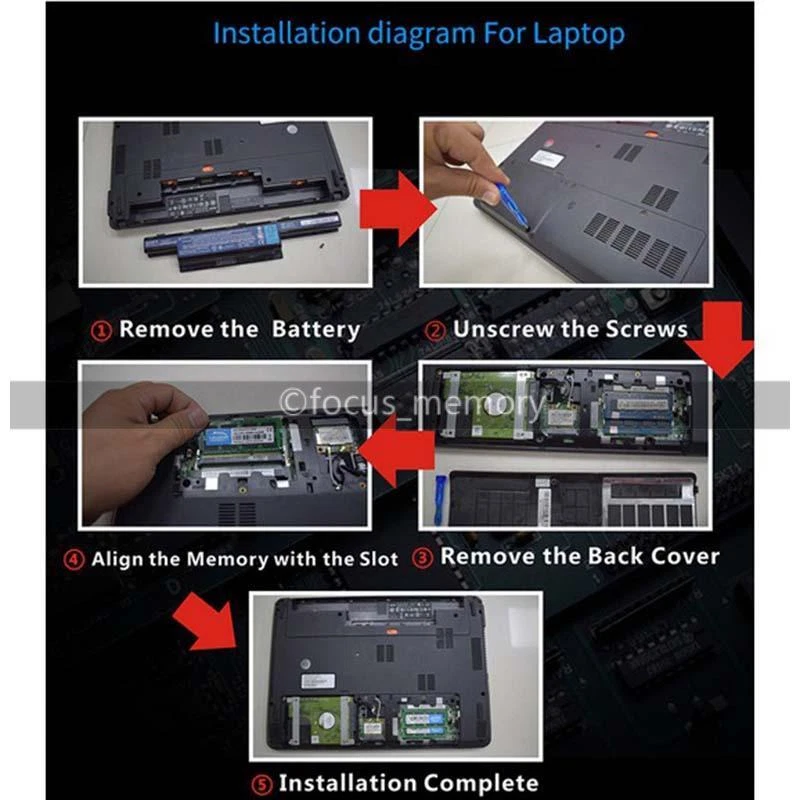 Installation diagram For Laptop

① Remove the Battery

② Unscrew the Screws

©focus_memory

④ Align the Memory with the Slot

③ Remove the Back Cover

⑤ Installation Complete